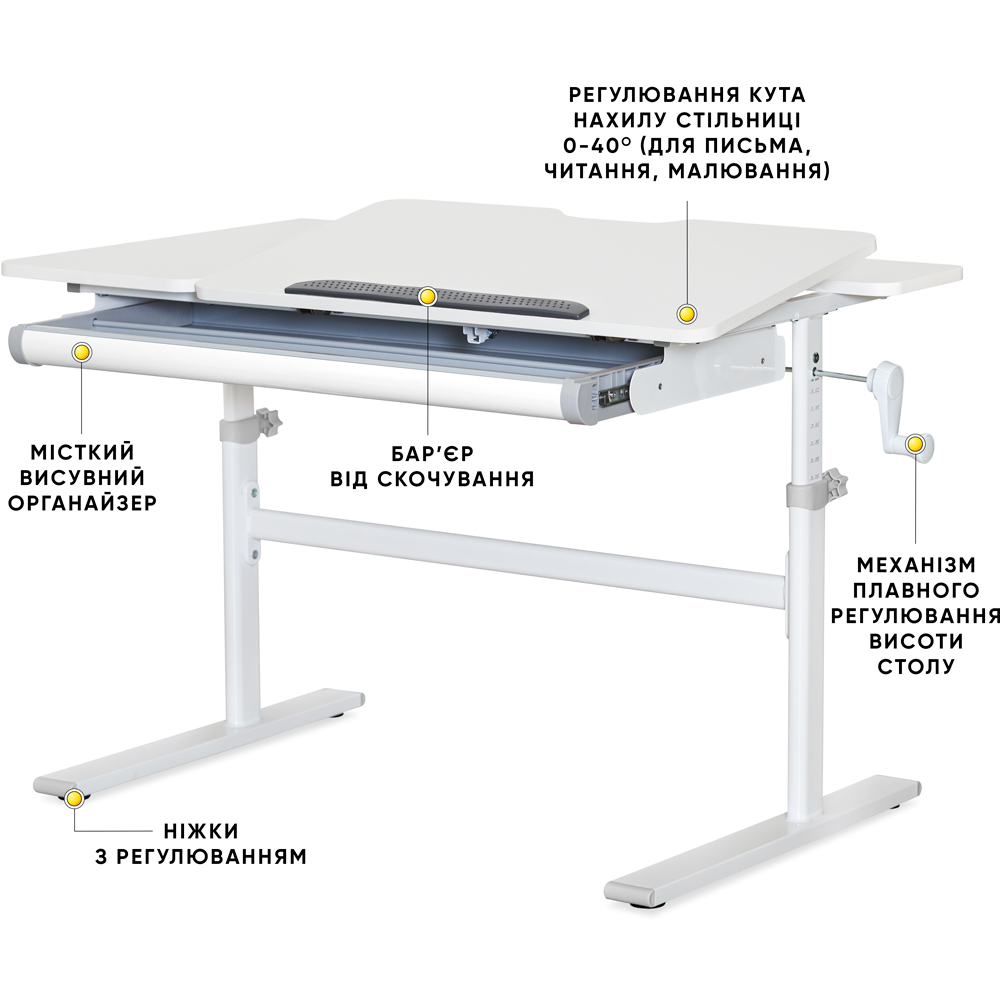 РЕГУЛЮВАННЯ КУТА НАХИЛУ СТІЛЬНИЦІ 0-40° (ДЛЯ ПИСЬМА, ЧИТАННЯ, МАЛЮВАННЯ)

МІСТКИЙ ВИСУВНИЙ ОРГАНАЙЗЕР

БАР'ЄР ВІД СКОЧУВАННЯ

МЕХАНІЗМ ПЛАВНОГО РЕГУЛЮВАННЯ ВИСОТИ СТОЛУ

НІЖКИ З РЕГУЛЮВАННЯМ