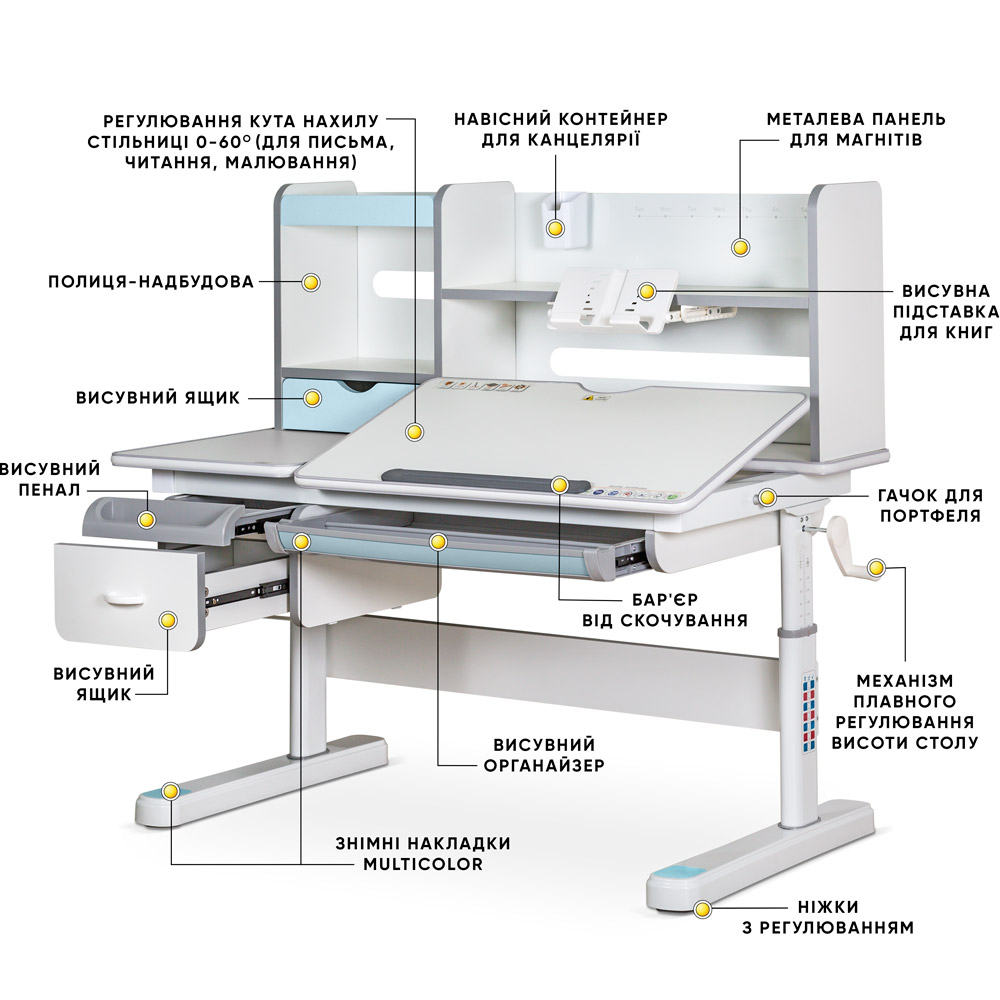 РЕГУЛЮВАННЯ КУТА НАХИЛУ СТІЛЬНИЦІ 0-60° (ДЛЯ ПИСЬМА, ЧИТАННЯ, МАЛЮВАННЯ)

НАВІСНИЙ КОНТЕЙНЕР ДЛЯ КАНЦЕЛЯРІЇ

МЕТАЛЕВА ПАНЕЛЬ ДЛЯ МАГНІТІВ

ПОЛИЦЯ-НАДБУДОВА

ВИСУВНА ПІДСТАВКА ДЛЯ КНИГ

ВИСУВНИЙ ЯЩИК

ВИСУВНИЙ ПЕНАЛ

ГАЧОК ДЛЯ ПОРТФЕЛЯ

БАР'ЄР ВІД СКОЧУВАННЯ

ВИСУВНИЙ ЯЩИК

МЕХАНІЗМ ПЛАВНОГО РЕГУЛЮВАННЯ ВИСОТИ СТОЛУ

ВИСУВНИЙ ОРГАНАЙЗЕР

ЗНІМНІ НАКЛАДКИ MULTICOLOR

НІЖКИ З РЕГУЛЮВАННЯМ