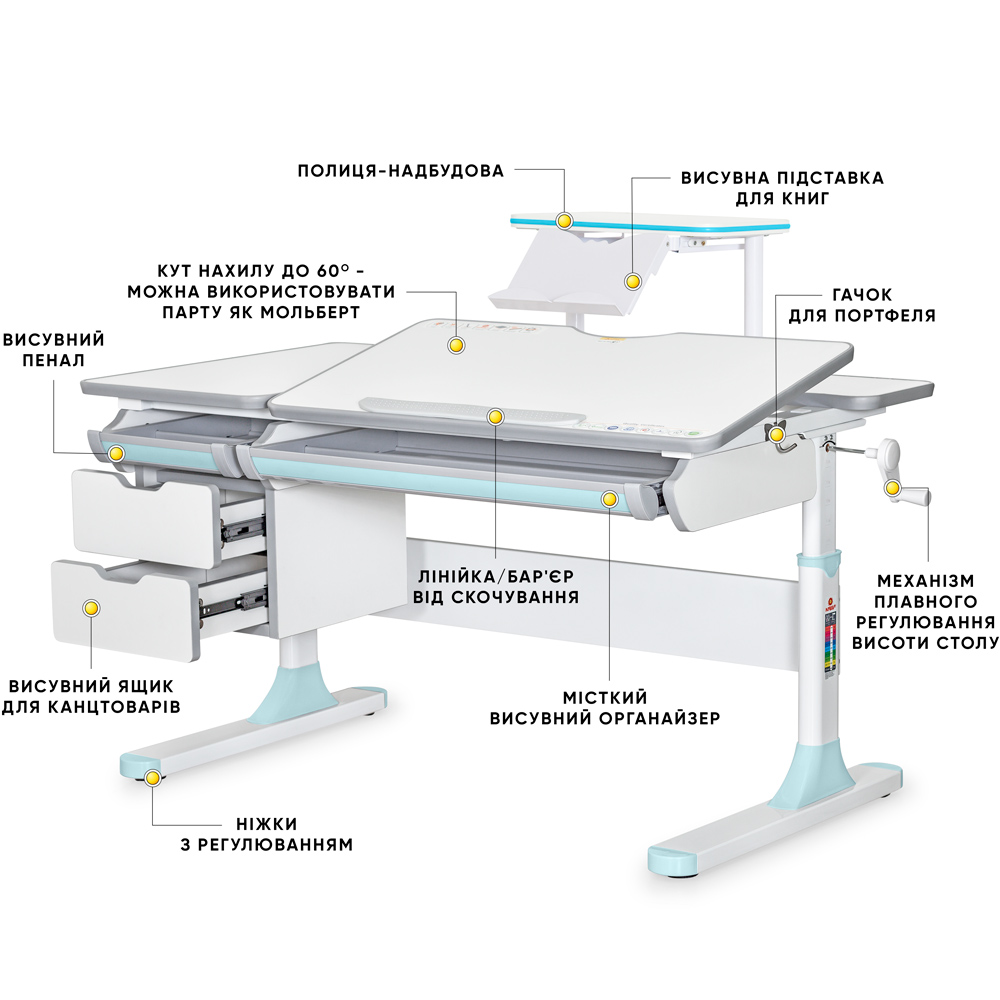 ПОЛИЦЯ-НАДБУДОВА

ВИСУВНА ПІДСТАВКА ДЛЯ КНИГ

КУТ НАХИЛУ ДО 60° - МОЖНА ВИКОРИСТОВУВАТИ ПАРТУ ЯК МОЛЬБЕРТ

ГАЧОК ДЛЯ ПОРТФЕЛЯ

ВИСУВНИЙ ПЕНАЛ

ЛІНІЙКА/БАР'ЄР ВІД СКОЧУВАННЯ

МЕХАНІЗМ ПЛАВНОГО РЕГУЛЮВАННЯ ВИСОТИ СТОЛУ

ВИСУВНИЙ ЯЩИК ДЛЯ КАНЦТОВАРІВ

МІСТКИЙ ВИСУВНИЙ ОРГАНАЙЗЕР

НІЖКИ З РЕГУЛЮВАННЯМ