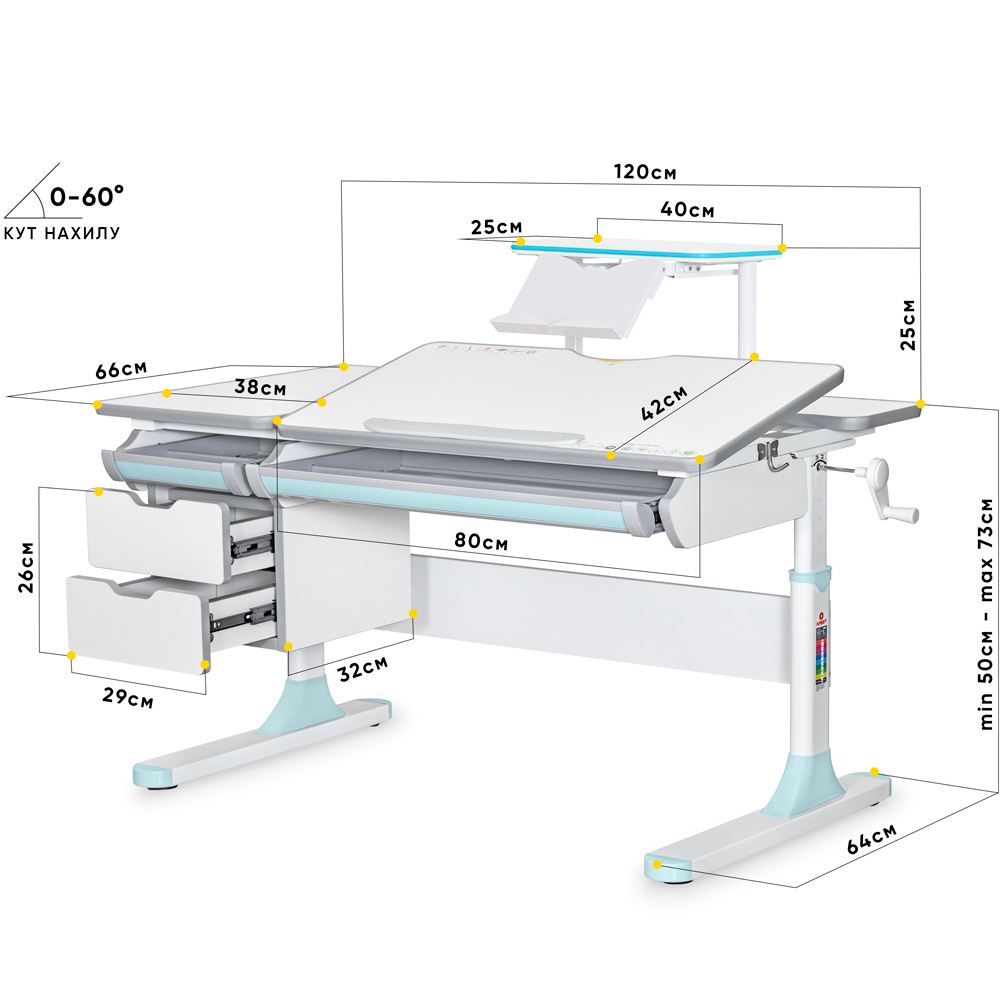 0-60°
КУТ НАХИЛУ

120см
40см
25см
25см
66см
38см
42см
80см
26см
29см
32см
min 50см - max 73см
64см