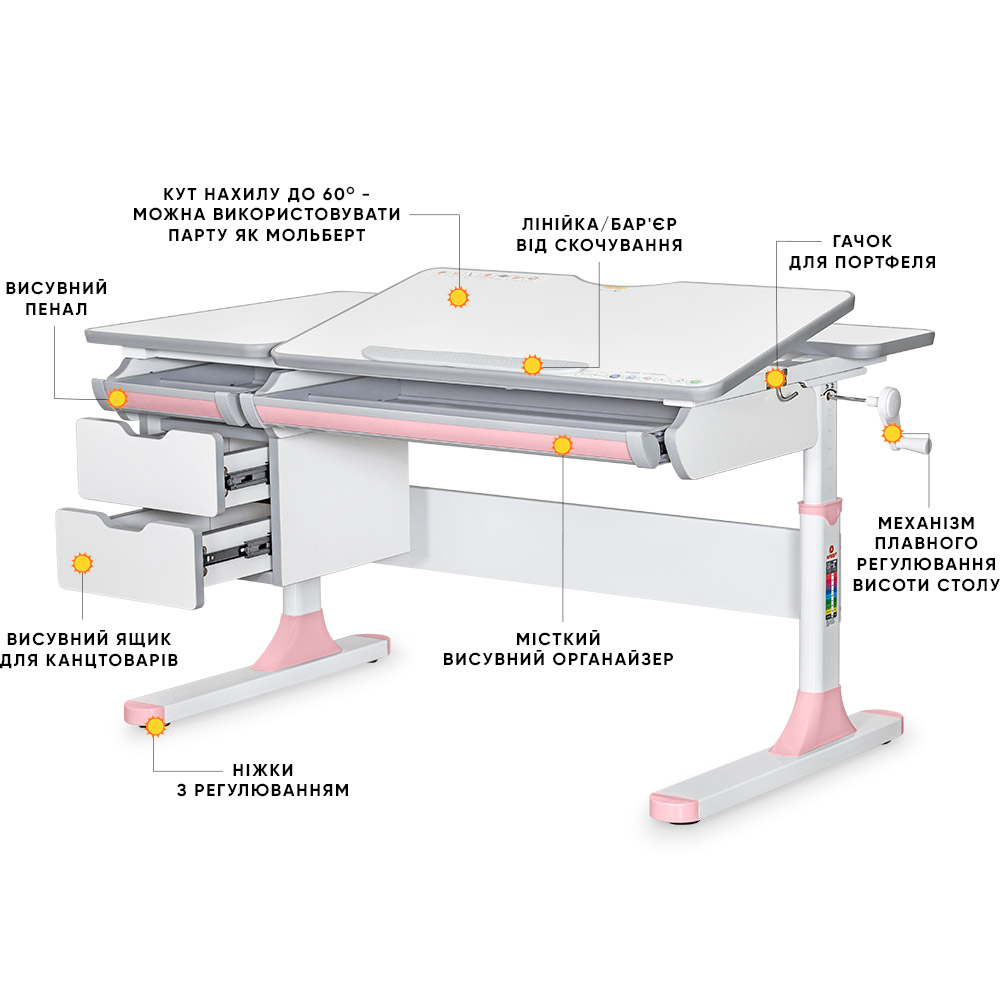 КУТ НАХИЛУ ДО 60° – МОЖНА ВИКОРИСТОВУВАТИ ПАРТУ ЯК МОЛЬБЕРТ

ЛІНІЙКА/БАР'ЄР ВІД СКОЧУВАННЯ

ГАЧОК ДЛЯ ПОРТФЕЛЯ

ВИСУВНИЙ ПЕНАЛ

МЕХАНІЗМ ПЛАВНОГО РЕГУЛЮВАННЯ ВИСОТИ СТОЛУ

ВИСУВНИЙ ЯЩИК ДЛЯ КАНЦТОВАРІВ

МІСТКИЙ ВИСУВНИЙ ОРГАНАЙЗЕР

НІЖКИ З РЕГУЛЮВАННЯМ