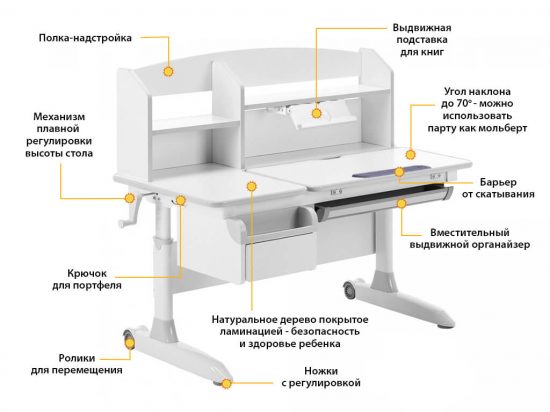 Полка-надстройка

Выдвижная подставка для книг

Угол наклона до 70° - можно использовать парту как мольберт

Механизм плавной регулировки высоты стола

Барьер от скатывания

Вместительный выдвижной органайзер

Крючок для портфеля

Натуральное дерево покрытое ламинацией - безопасность и здоровье ребенка

Ролики для перемещения

Ножки с регулировкой