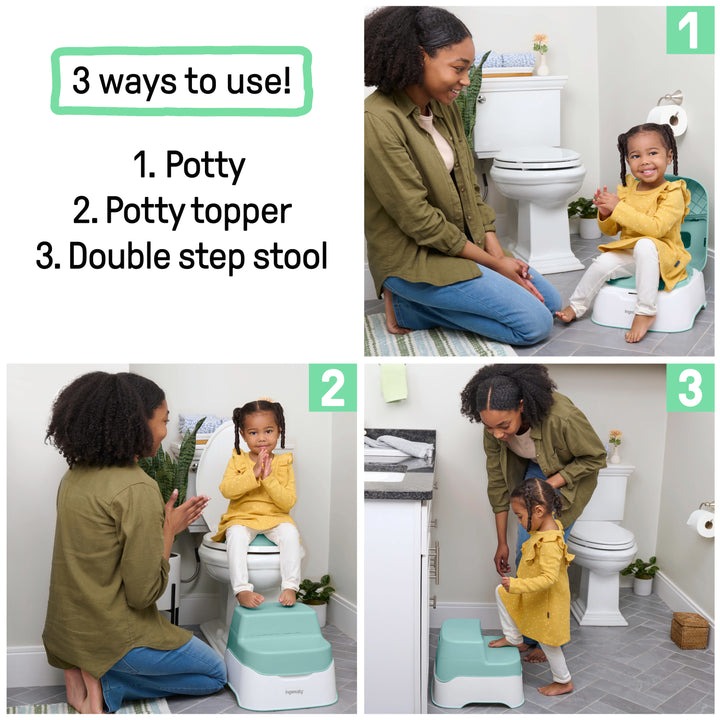 3 ways to use!

1. Potty
2. Potty topper
3. Double step stool

1

2

3