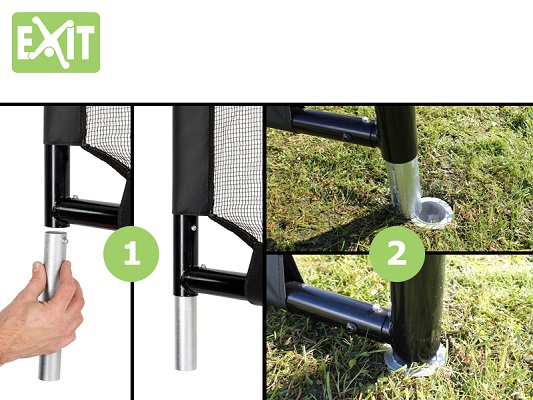 EXIT

1

2