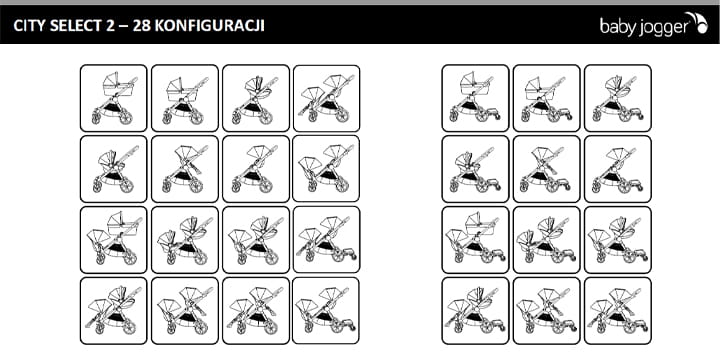 CITY SELECT 2 – 28 KONFIGURACJI

baby jogger